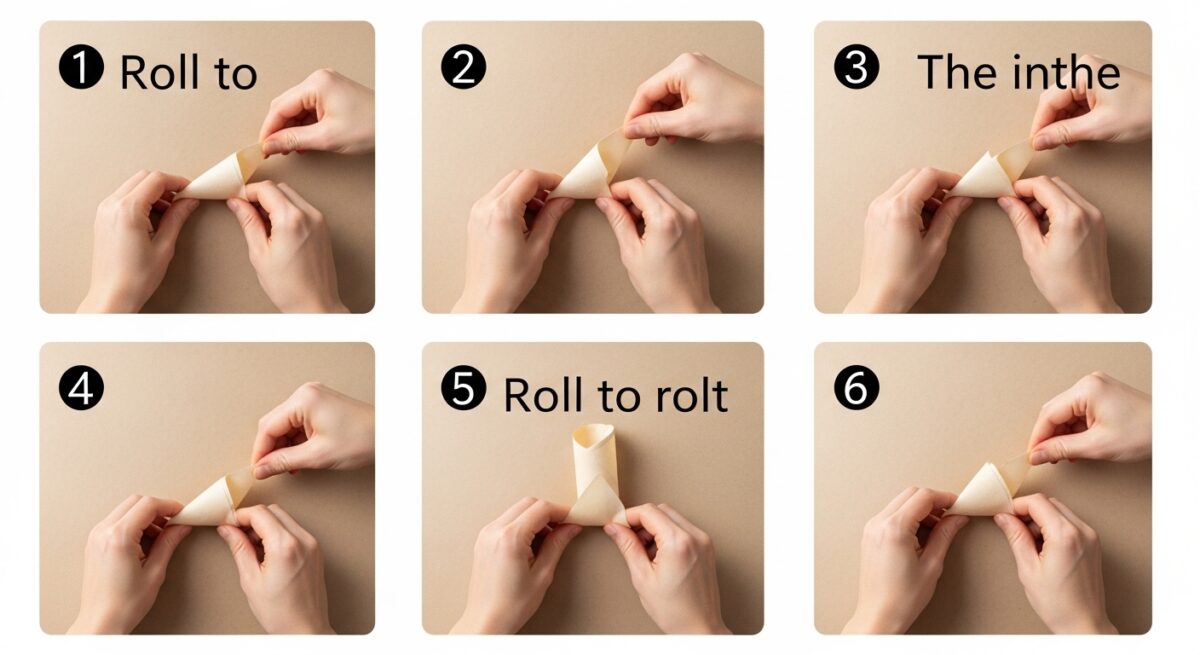 1 Roll to

2

3 The inthe

4

5 Roll to rolt

6