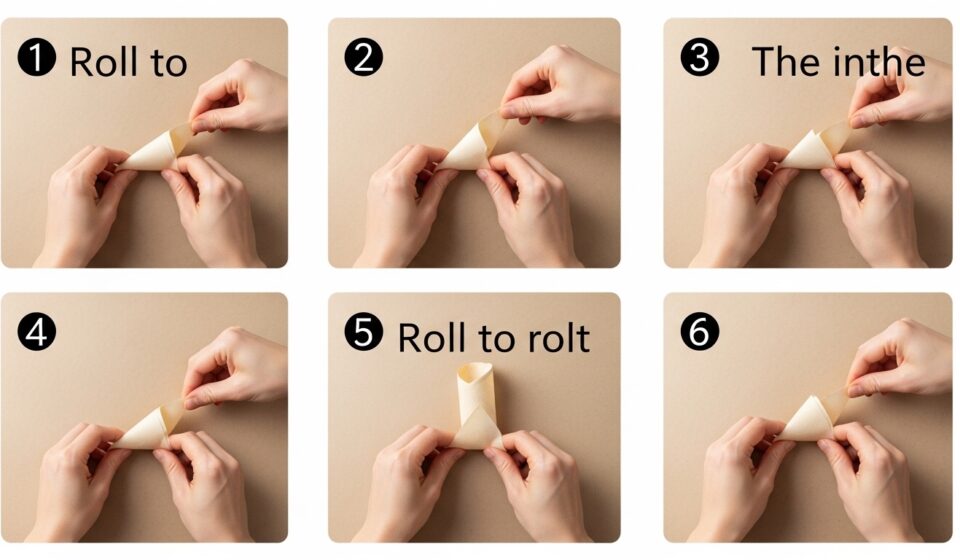 1 Roll to

2

3 The inthe

4

5 Roll to rolt

6